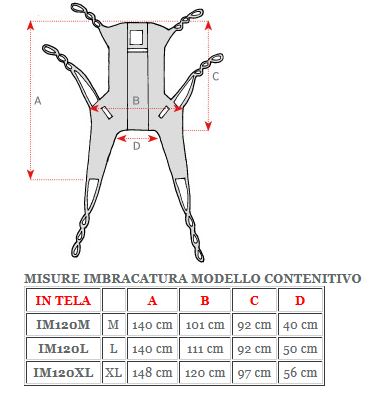 A

B

C

D

MISURE IMBRACATURA MODELLO CONTENITIVO

| IN TELA | | A | B | C | D |
|---|---|---|---|---|---|
| IM120M | M | 140 cm | 101 cm | 92 cm | 40 cm |
| IM120L | L | 140 cm | 111 cm | 92 cm | 50 cm |
| IM120XL | XL | 148 cm | 120 cm | 97 cm | 56 cm |