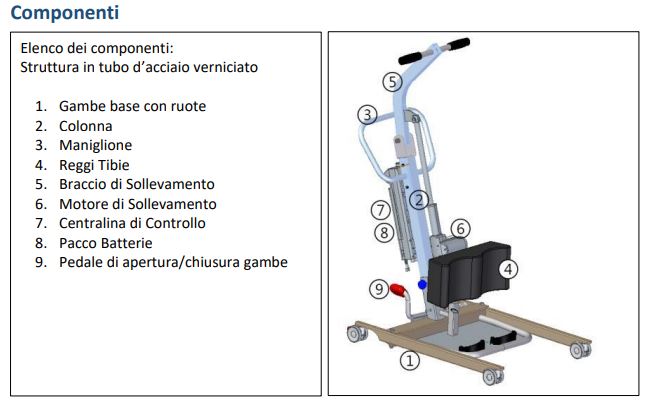 Componenti

Elenco dei componenti:
Struttura in tubo d'acciaio verniciato

1. Gambe base con ruote
2. Colonna
3. Maniglione
4. Reggi Tibie
5. Braccio di Sollevamento
6. Motore di Sollevamento
7. Centralina di Controllo
8. Pacco Batterie
9. Pedale di apertura/chiusura gambe

5
3
2
7
8
6
4
9
1